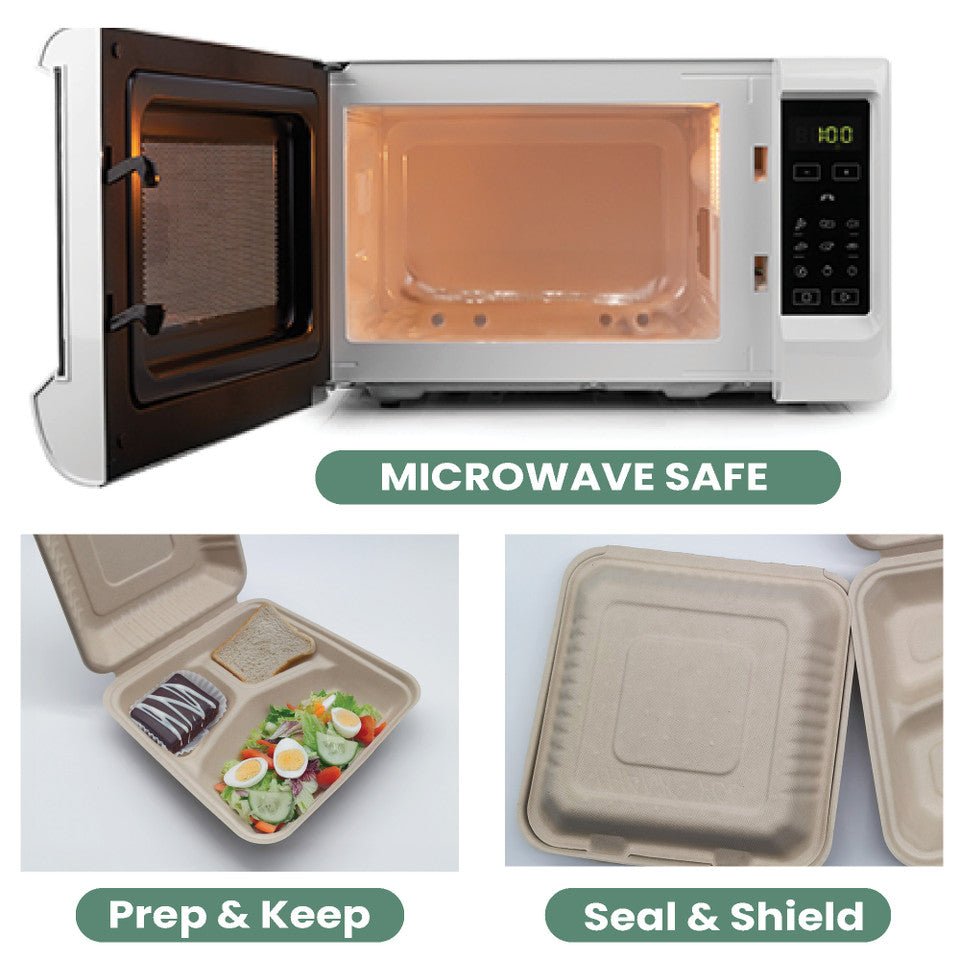 1:00

MICROWAVE SAFE

Prep & Keep

Seal & Shield