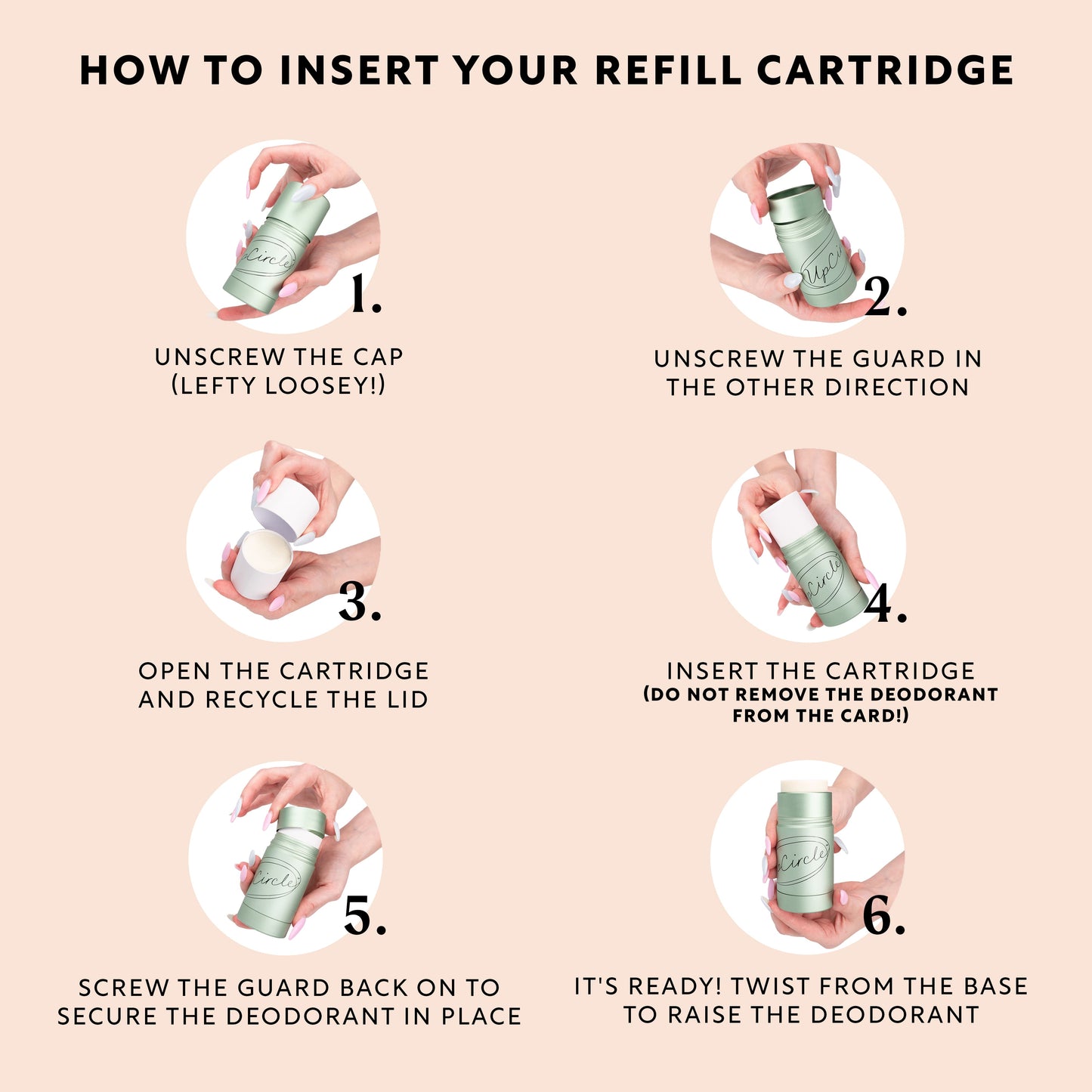 HOW TO INSERT YOUR REFILL CARTRIDGE

1.

UNSCREW THE CAP (LEFTY LOOSEY!)

2.

UNSCREW THE GUARD IN THE OTHER DIRECTION

3.

OPEN THE CARTRIDGE AND RECYCLE THE LID

4.

INSERT THE CARTRIDGE
(DO NOT REMOVE THE DEODORANT FROM THE CARD!)

5.

SCREW THE GUARD BACK ON TO SECURE THE DEODORANT IN PLACE

6.

IT'S READY! TWIST FROM THE BASE TO RAISE THE DEODORANT